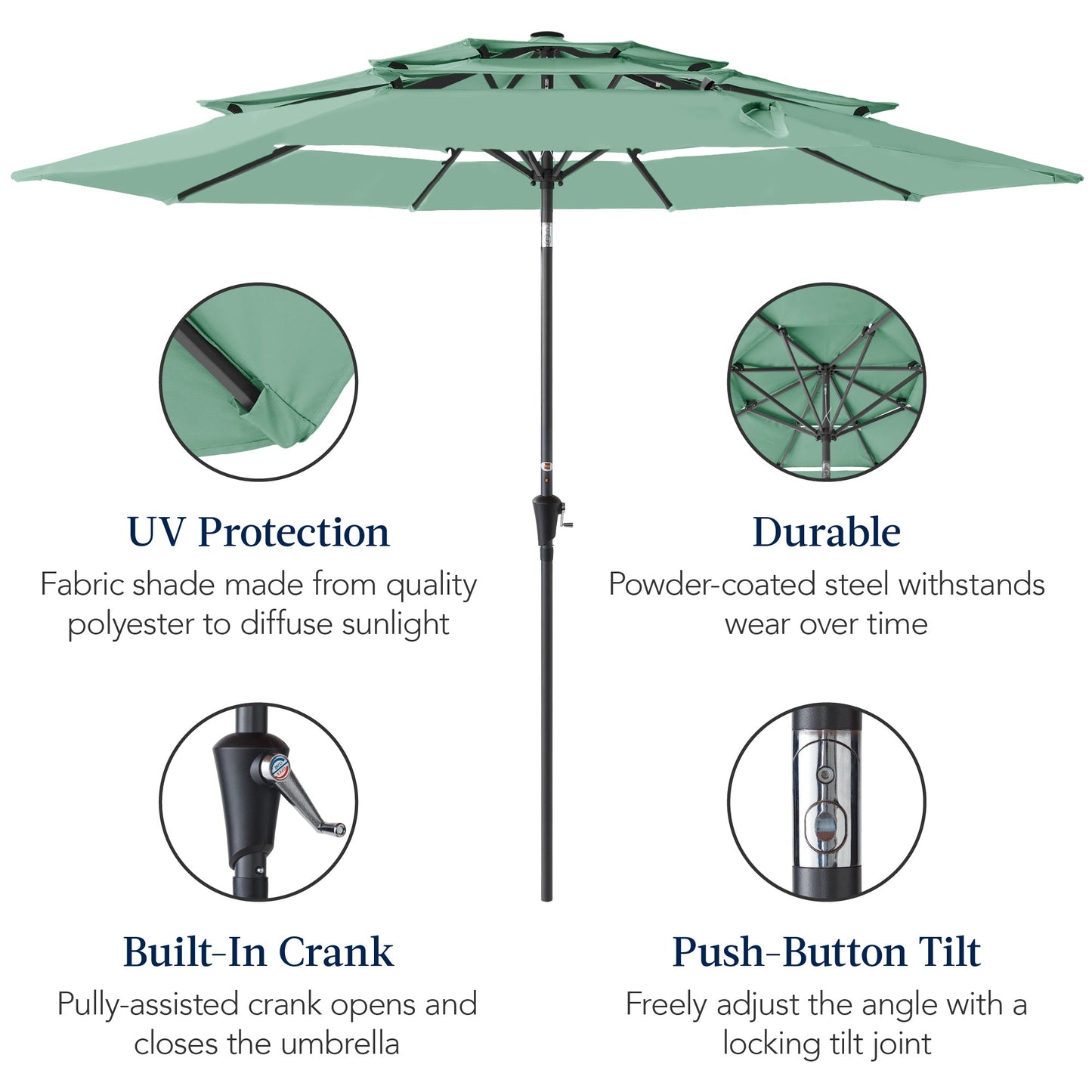 UV Protection
Fabric shade made from quality polyester to diffuse sunlight

Durable
Powder-coated steel withstands wear over time

Built-In Crank
Pully-assisted crank opens and closes the umbrella

Push-Button Tilt
Freely adjust the angle with a locking tilt joint