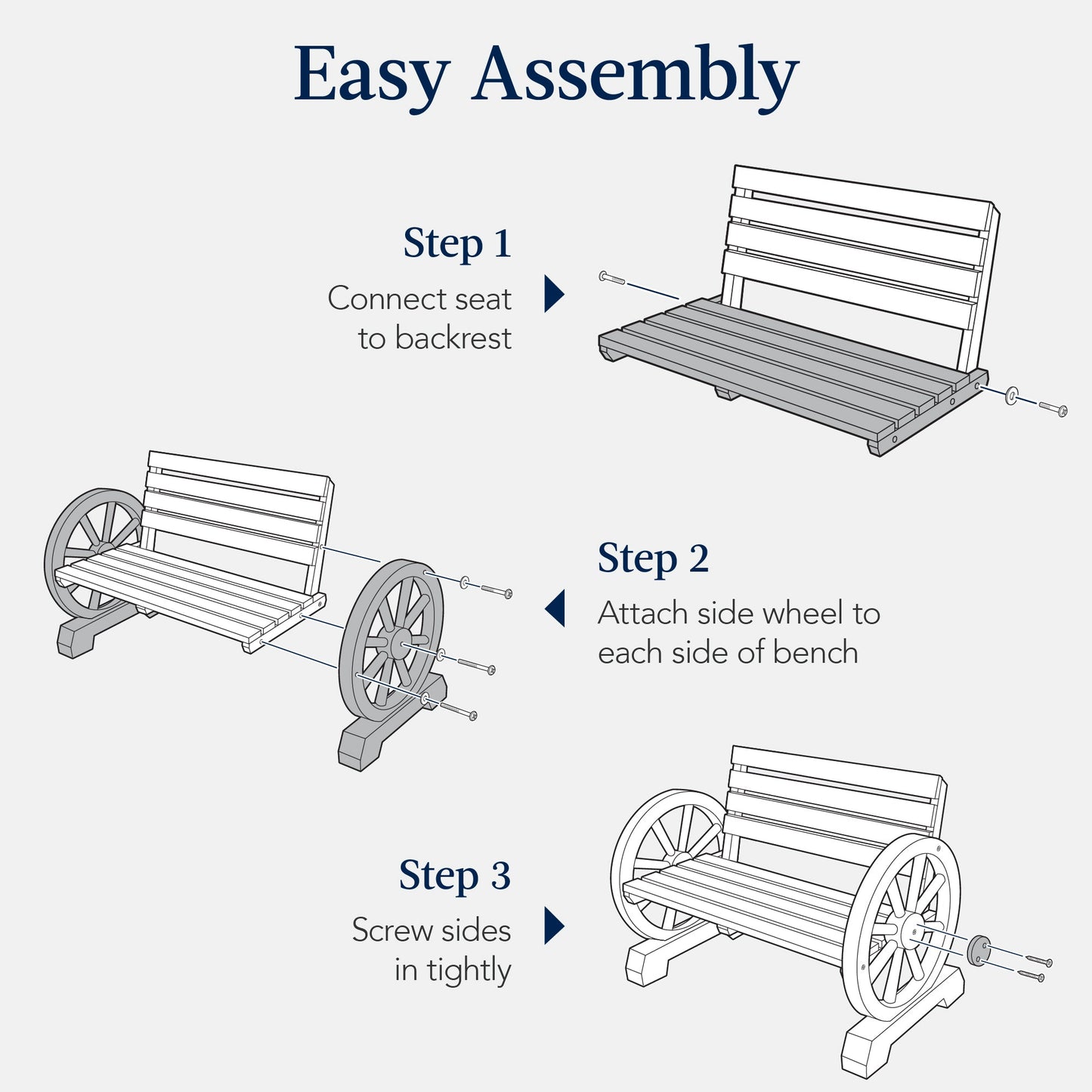 Easy Assembly

Step 1
Connect seat to backrest

Step 2
Attach side wheel to each side of bench

Step 3
Screw sides in tightly