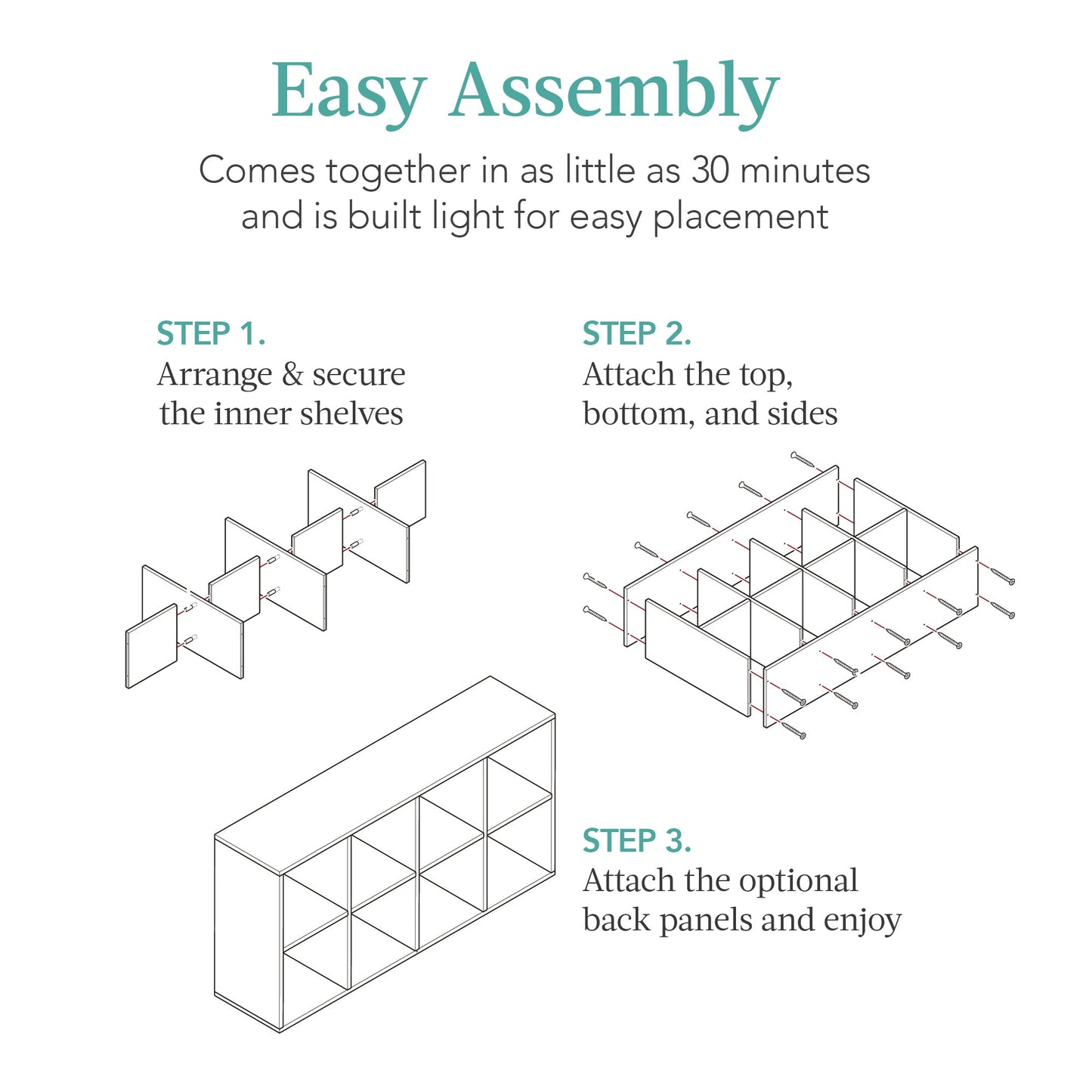 Easy Assembly

Comes together in as little as 30 minutes and is built light for easy placement

STEP 1.
Arrange & secure the inner shelves

STEP 2.
Attach the top, bottom, and sides

STEP 3.
Attach the optional back panels and enjoy