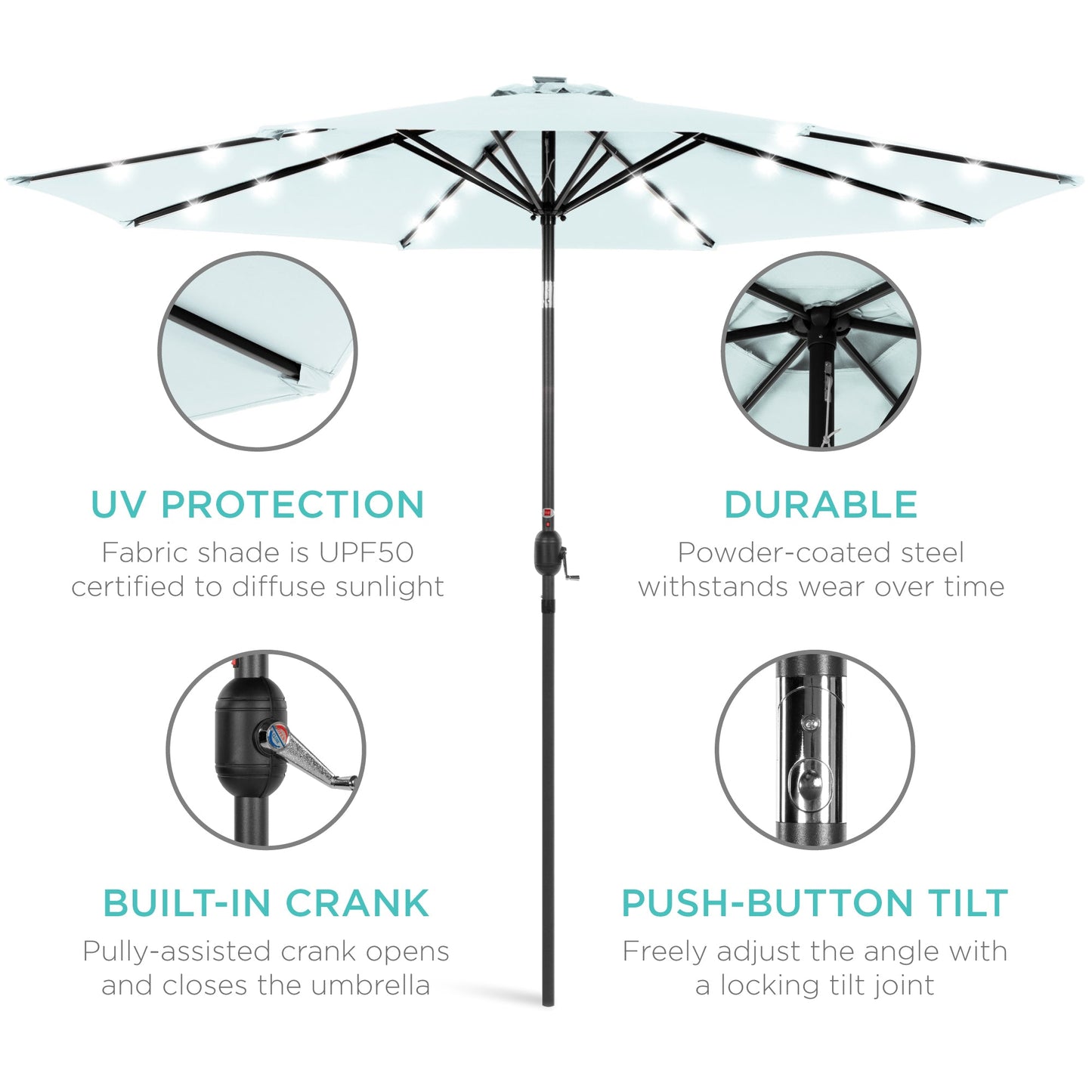 UV PROTECTION
Fabric shade is UPF50 certified to diffuse sunlight

DURABLE
Powder-coated steel withstands wear over time

BUILT-IN CRANK
Pully-assisted crank opens and closes the umbrella

PUSH-BUTTON TILT
Freely adjust the angle with a locking tilt joint