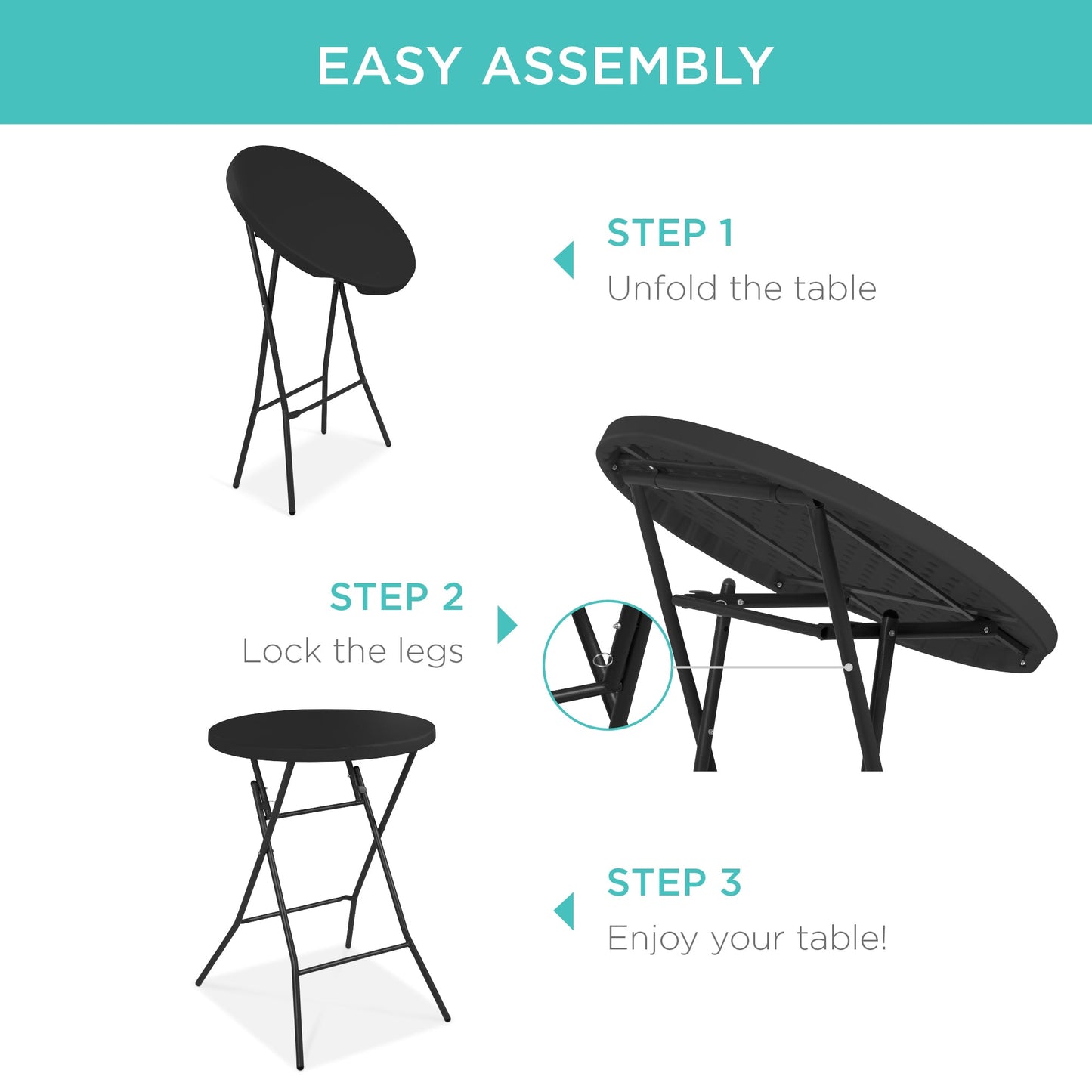 EASY ASSEMBLY

STEP 1
Unfold the table

STEP 2
Lock the legs

STEP 3
Enjoy your table!