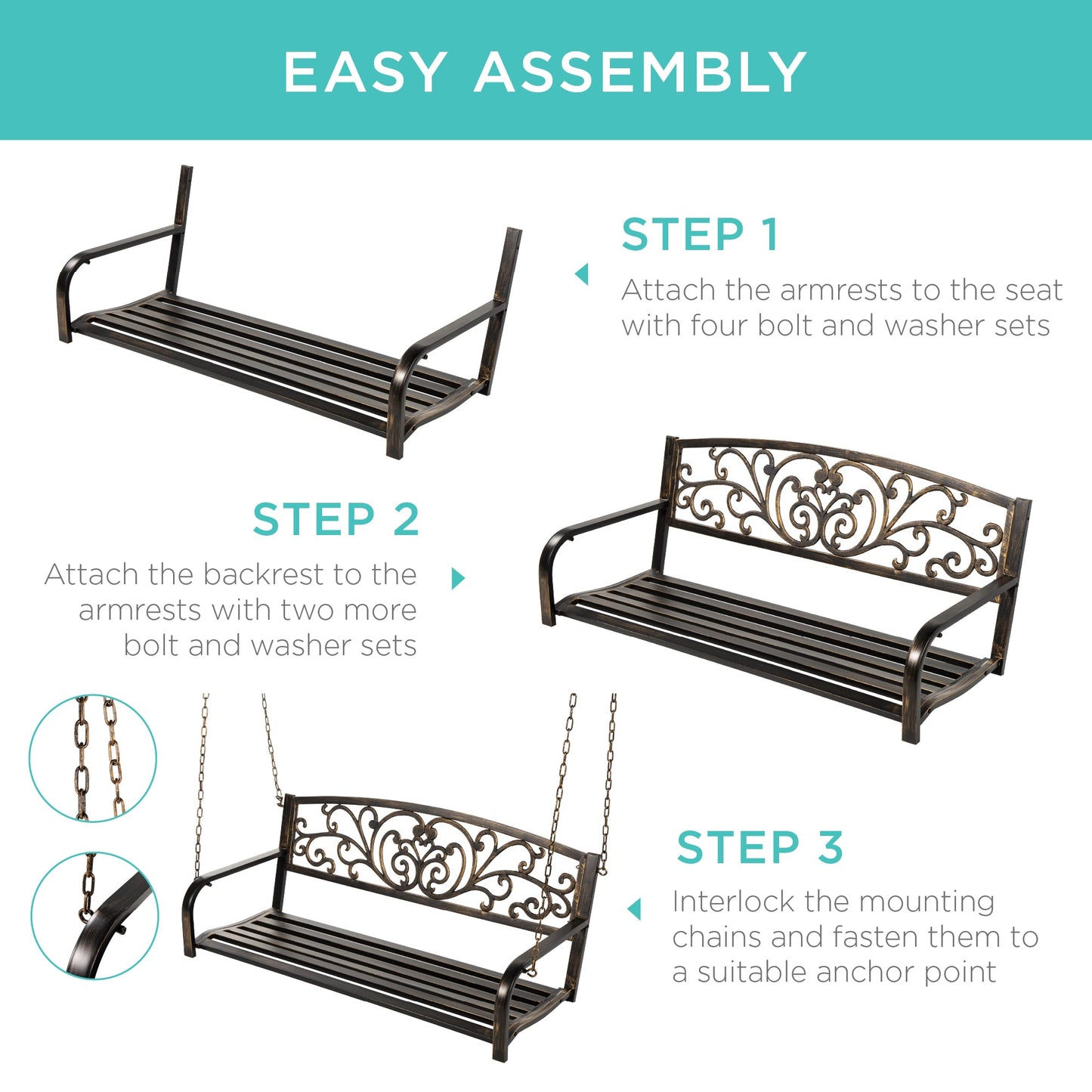 EASY ASSEMBLY

STEP 1

Attach the armrests to the seat with four bolt and washer sets

STEP 2

Attach the backrest to the armrests with two more bolt and washer sets

STEP 3

Interlock the mounting chains and fasten them to a suitable anchor point