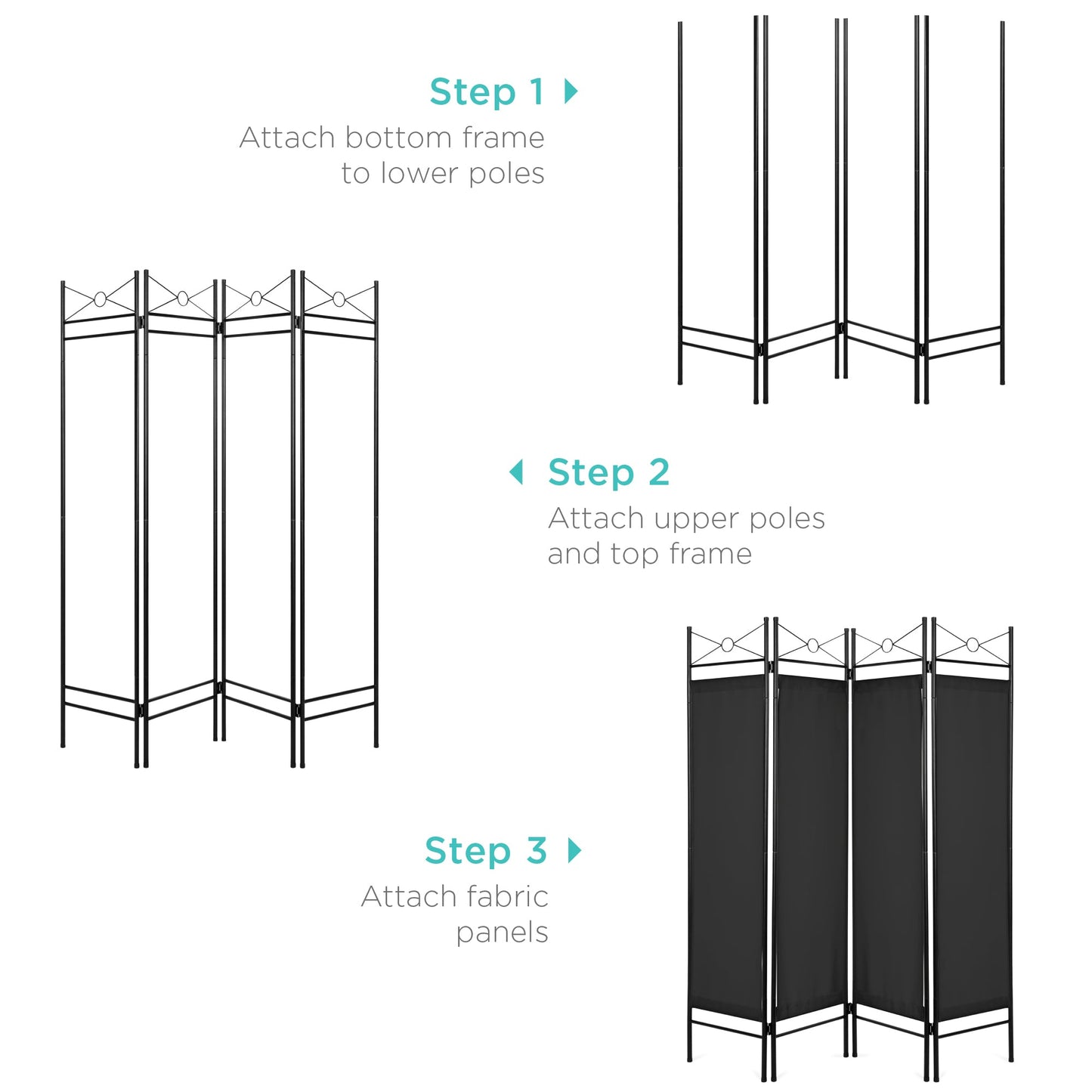 Step 1

Attach bottom frame to lower poles

Step 2

Attach upper poles and top frame

Step 3

Attach fabric panels