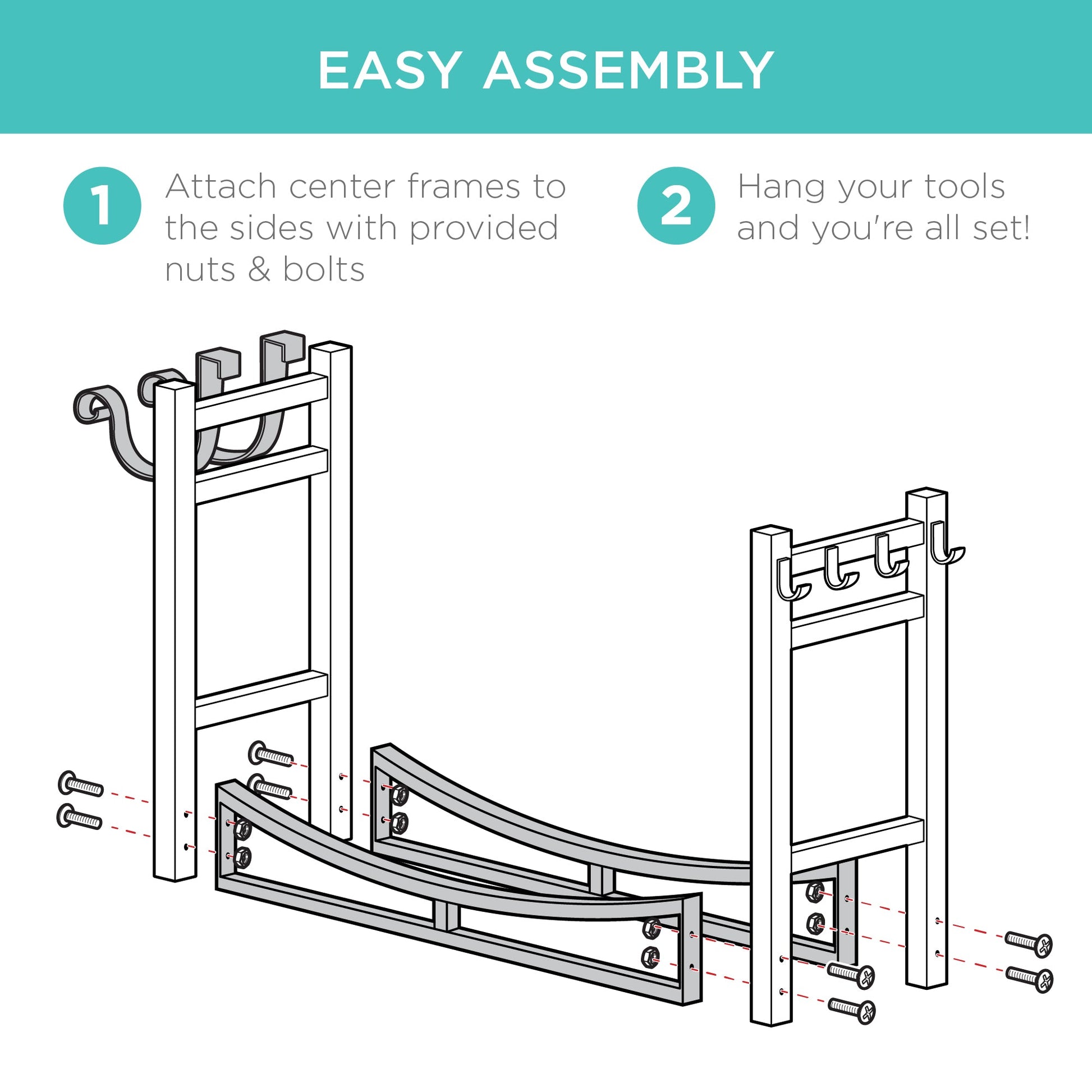 EASY ASSEMBLY

1 Attach center frames to the sides with provided nuts & bolts

2 Hang your tools and you're all set!