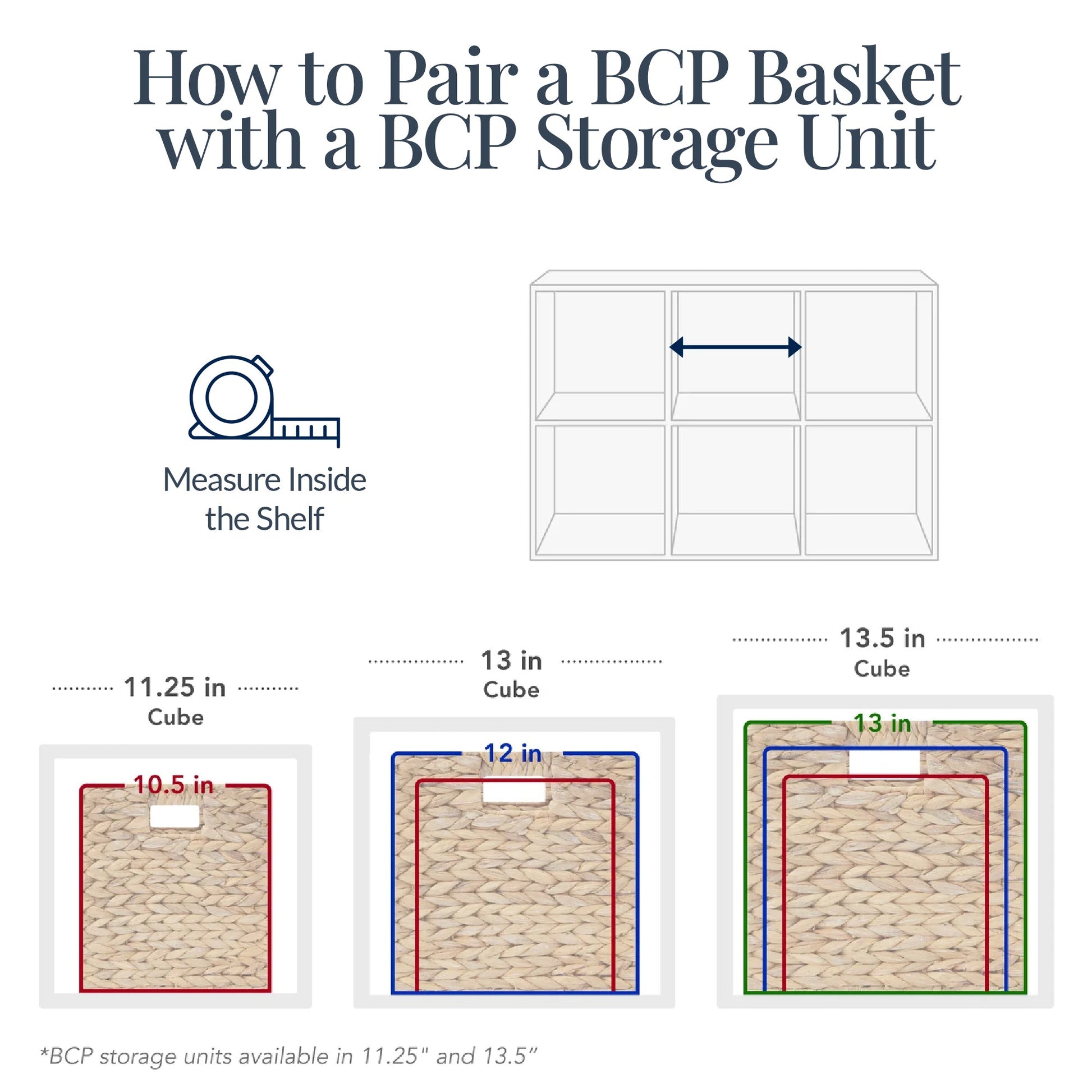 How to Pair a BCP Basket with a BCP Storage Unit

Measure Inside the Shelf

11.25 in
Cube

10.5 in

13 in
Cube

12 in

13.5 in
Cube

13 in

*BCP storage units available in 11.25" and 13.5"