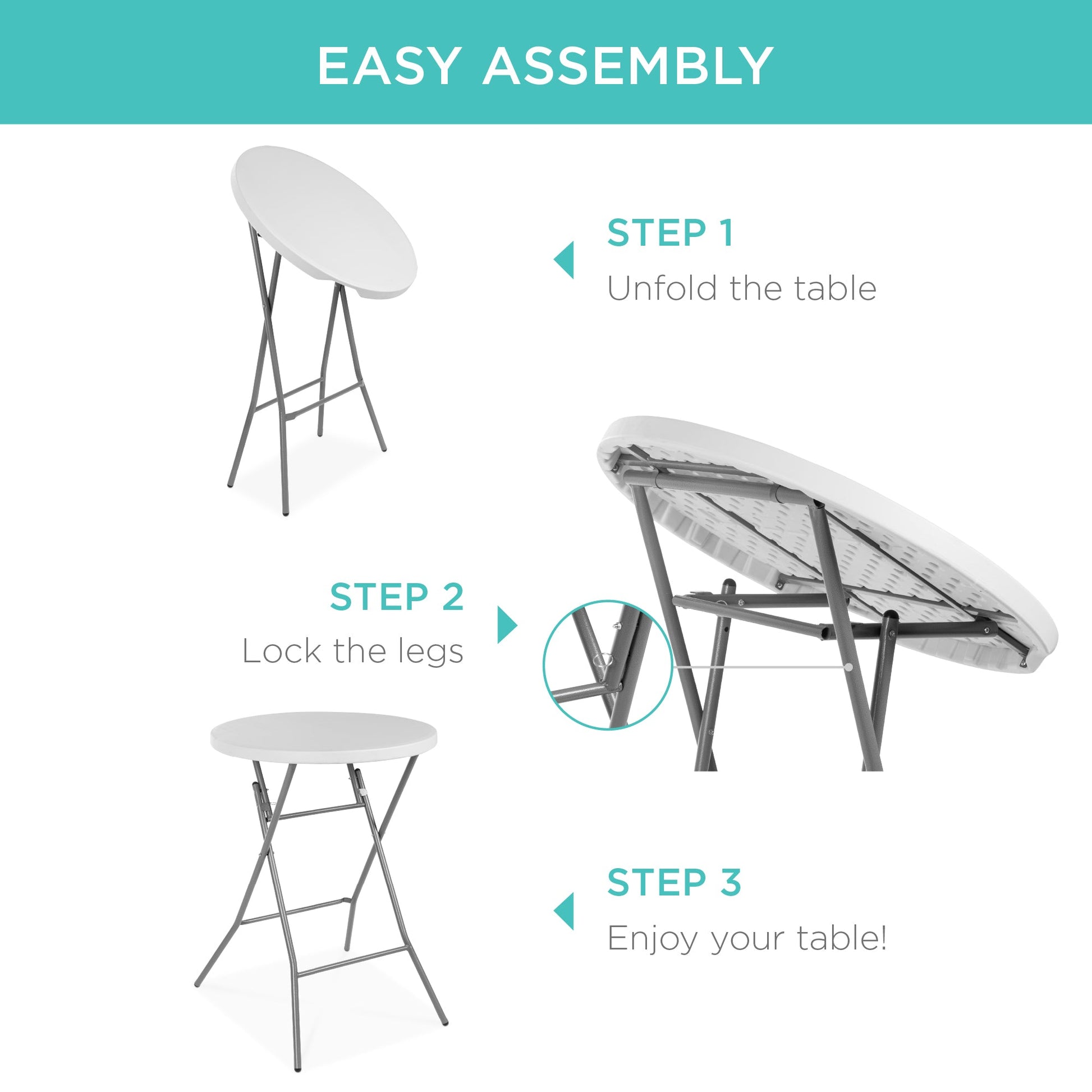 EASY ASSEMBLY

STEP 1
Unfold the table

STEP 2
Lock the legs

STEP 3
Enjoy your table!