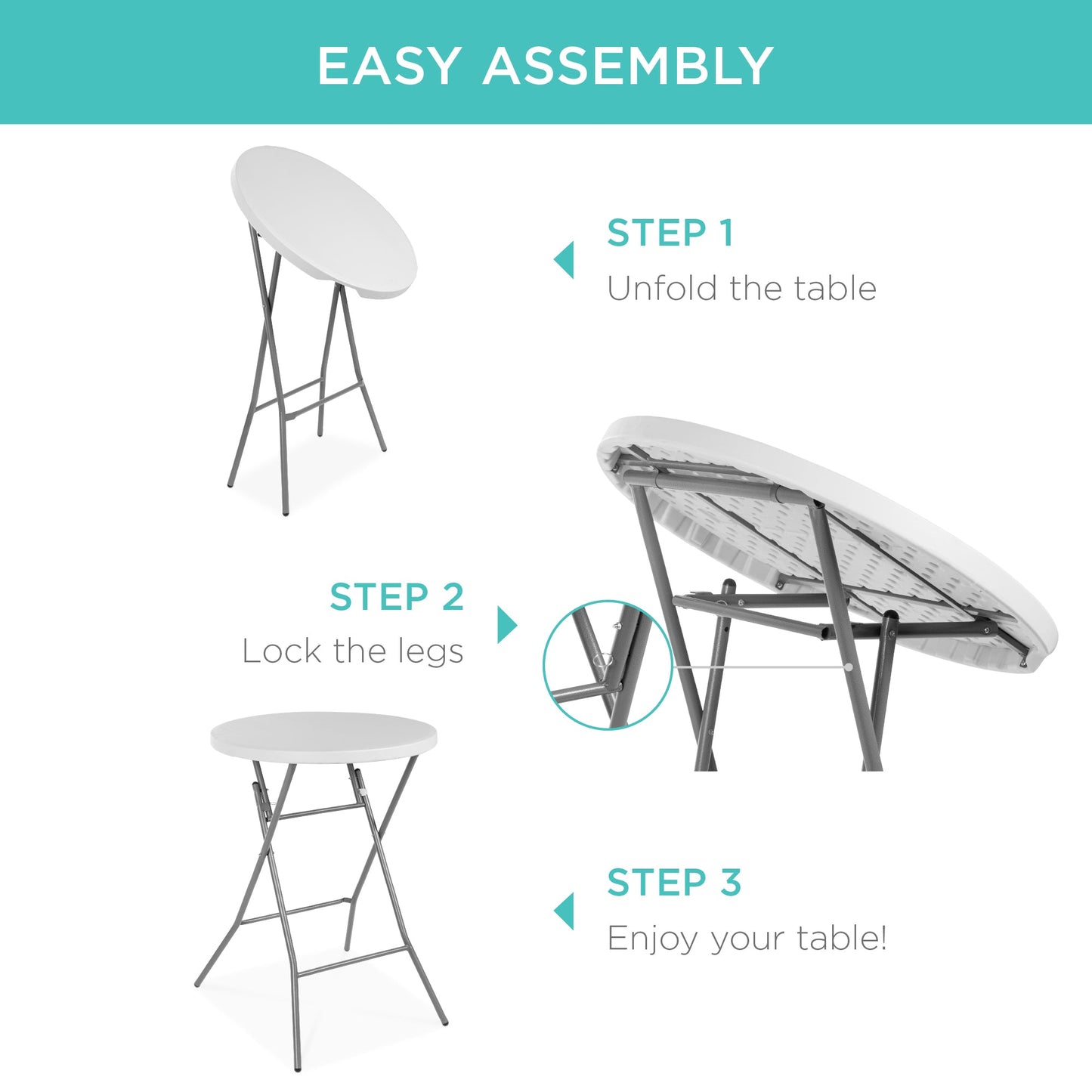 EASY ASSEMBLY

STEP 1
Unfold the table

STEP 2
Lock the legs

STEP 3
Enjoy your table!